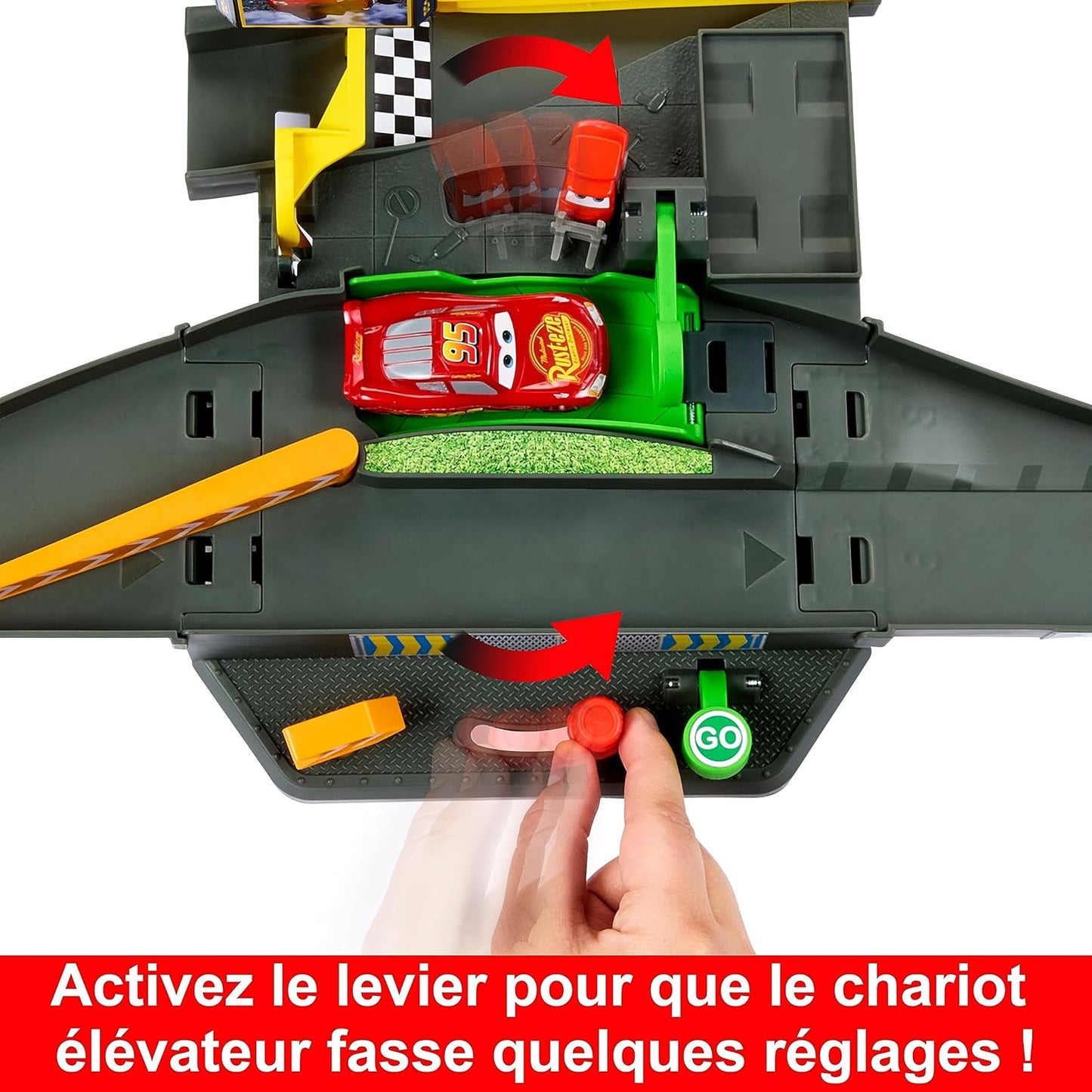 95
Rust-eze
GO

Activez le levier pour que le chariot élévateur fasse quelques réglages !